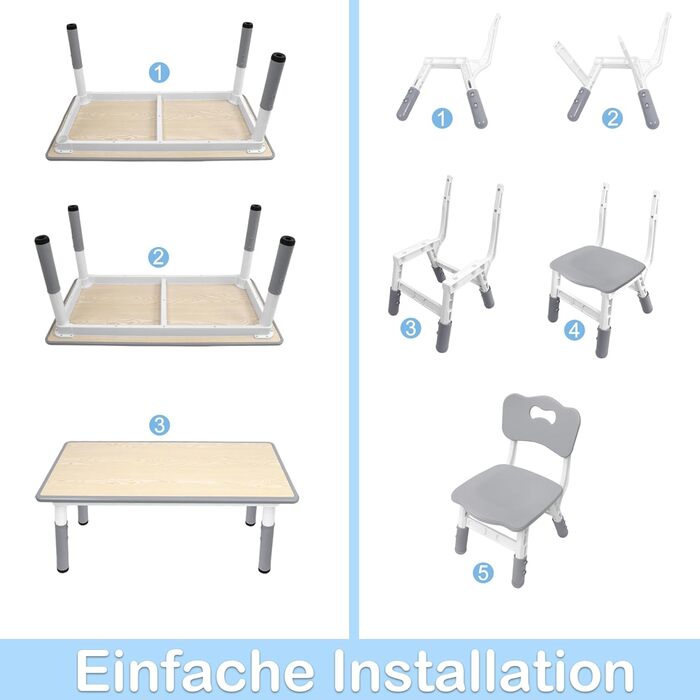 1

2

3

1

2

3

4

5

Einfache Installation