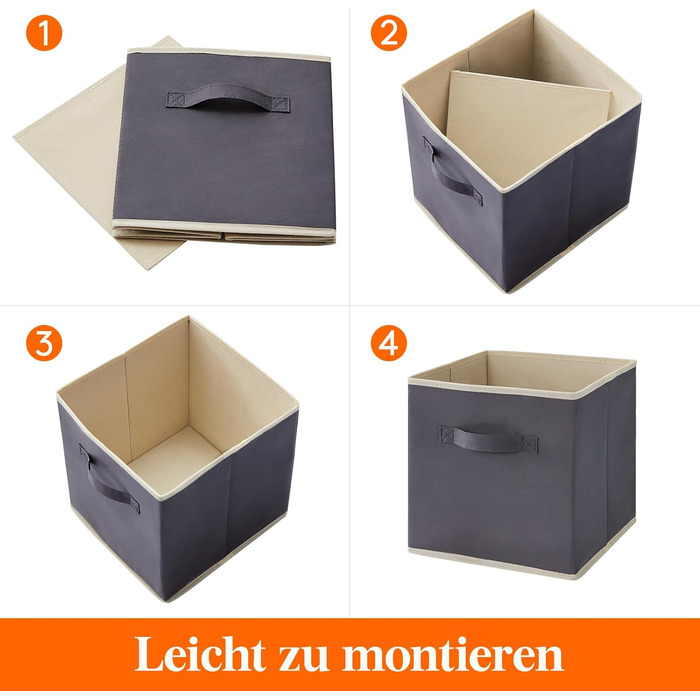 1

2

3

4

Leicht zu montieren