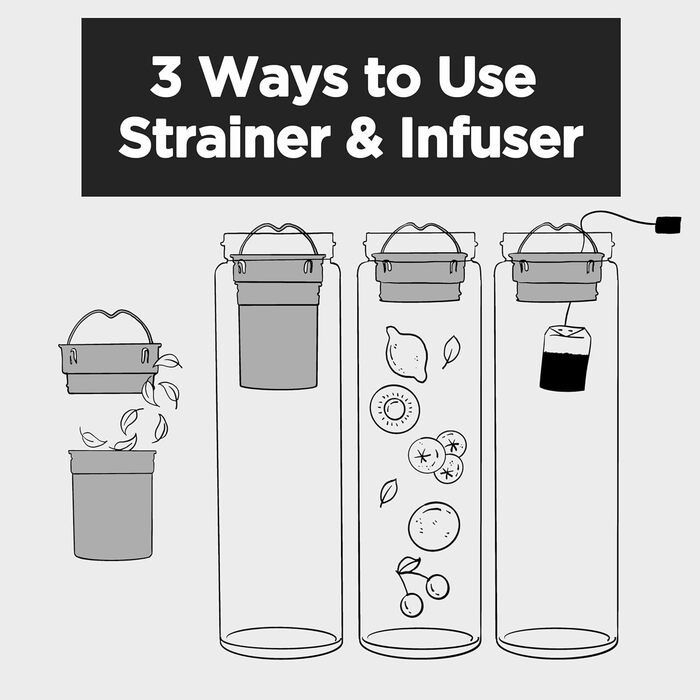 3 Ways to Use Strainer & Infuser