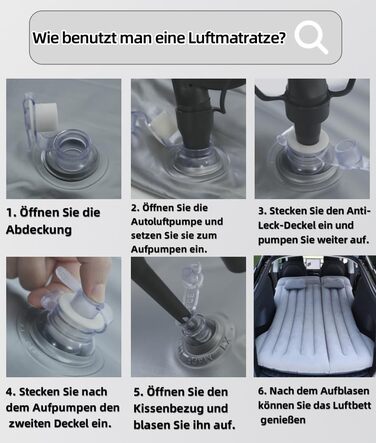 Wie benutzt man eine Luftmatratze?

1. Öffnen Sie die Abdeckung

2. Öffnen Sie die Autoluftpumpe und setzen Sie sie zum Aufpumpen ein.

3. Stecken Sie den Anti-Leck-Deckel ein und pumpen Sie weiter auf.

4. Stecken Sie nach dem Aufpumpen den zweiten Deckel ein.

5. Öffnen Sie den Kissenbezug und blasen Sie ihn auf.

6. Nach dem Aufblasen können Sie das Luftbett genießen