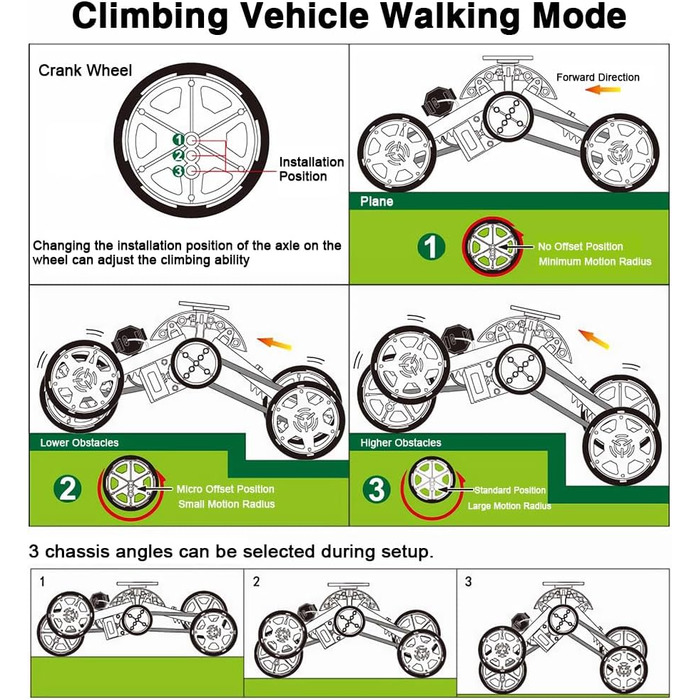 Climbing Vehicle Walking Mode

Crank Wheel

1
2
3

Installation Position

Changing the installation position of the axle on the wheel can adjust the climbing ability

Forward Direction

Plane

1

No Offset Position
Minimum Motion Radius

Lower Obstacles

2

Micro Offset Position
Small Motion Radius

Higher Obstacles

3

Standard Position
Large Motion Radius

3 chassis angles can be selected during setup.

1

2

3