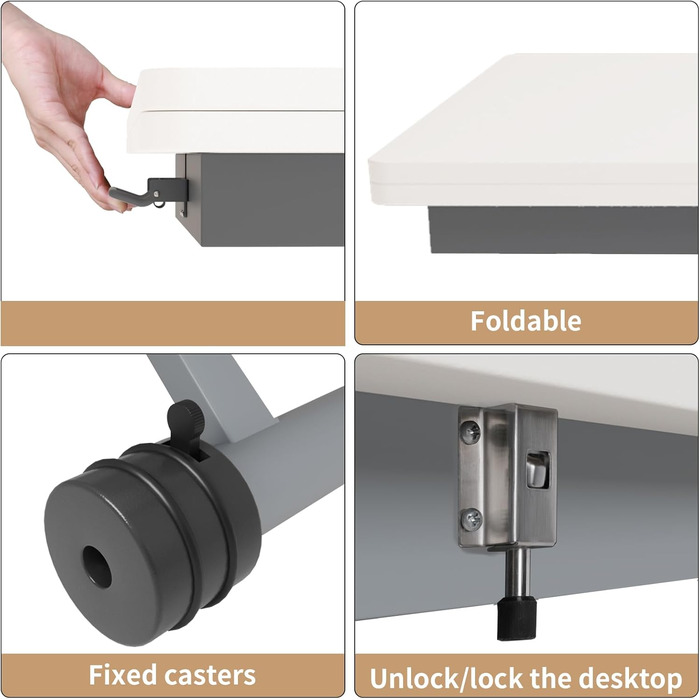 Foldable

Fixed casters

Unlock/lock the desktop