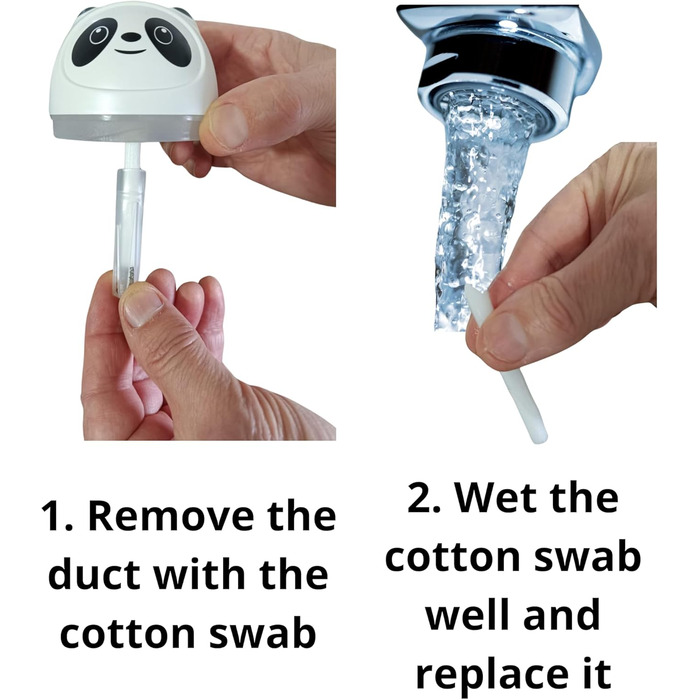 1. Remove the duct with the cotton swab

2. Wet the cotton swab well and replace it