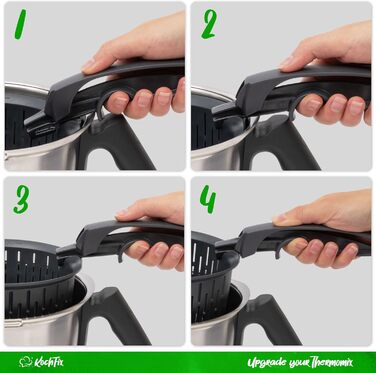 1

2

3

4

KochFix

Upgrade your Thermomix