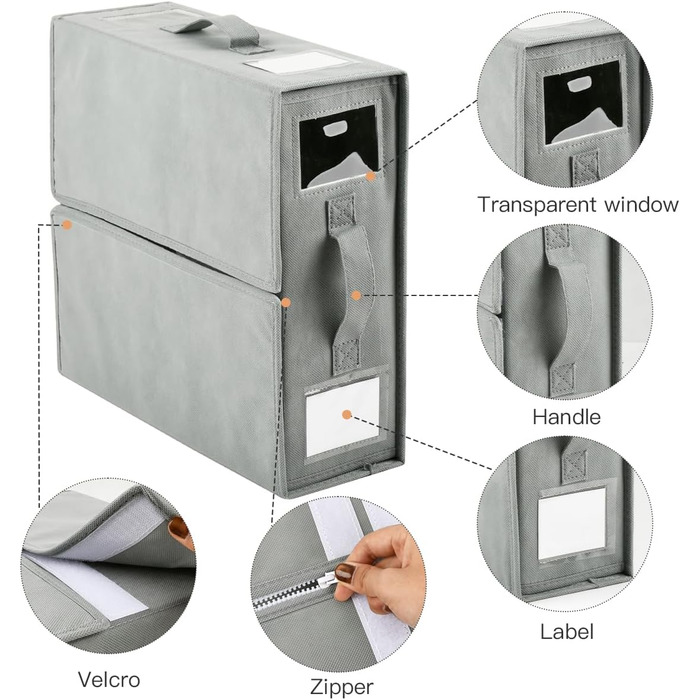 Transparent window

Handle

Label

Velcro

Zipper