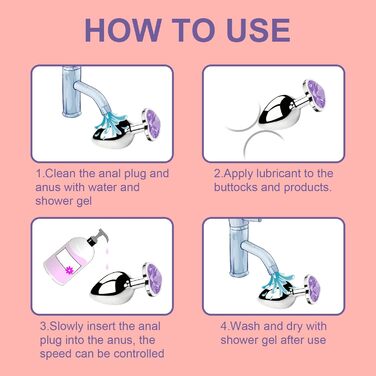 HOW TO USE

1.Clean the anal plug and anus with water and shower gel

2.Apply lubricant to the buttocks and products.

3.Slowly insert the anal plug into the anus, the speed can be controlled

4.Wash and dry with shower gel after use