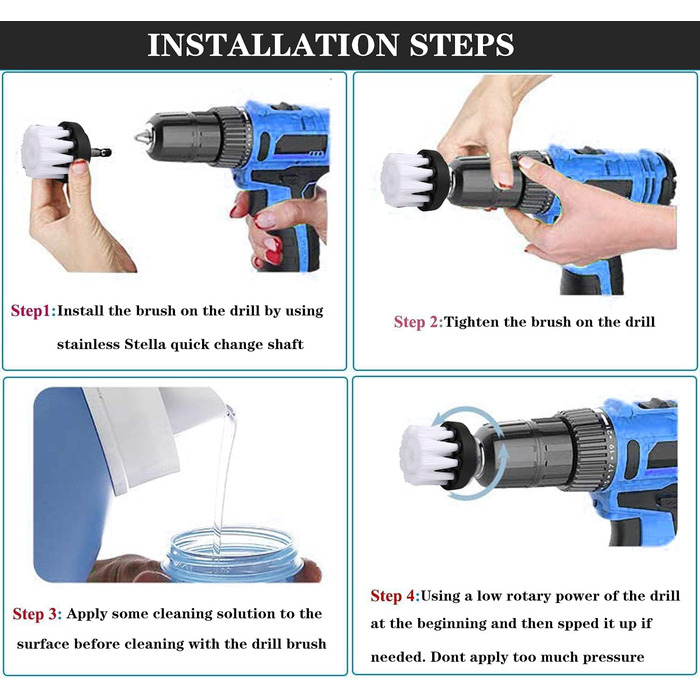 INSTALLATION STEPS

Step1:Install the brush on the drill by using stainless Stella quick change shaft

Step 2:Tighten the brush on the drill

Step 3: Apply some cleaning solution to the surface before cleaning with the drill brush

Step 4:Using a low rotary power of the drill at the beginning and then spped it up if needed. Dont apply too much pressure