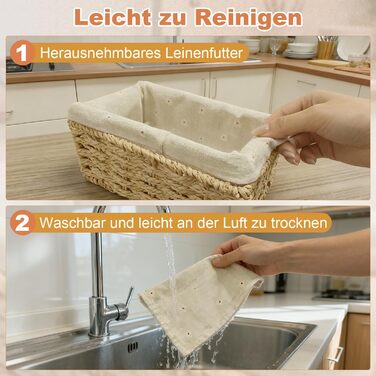 Leicht zu Reinigen

1 Herausnehmbares Leinenfutter

2 Waschbar und leicht an der Luft zu trocknen