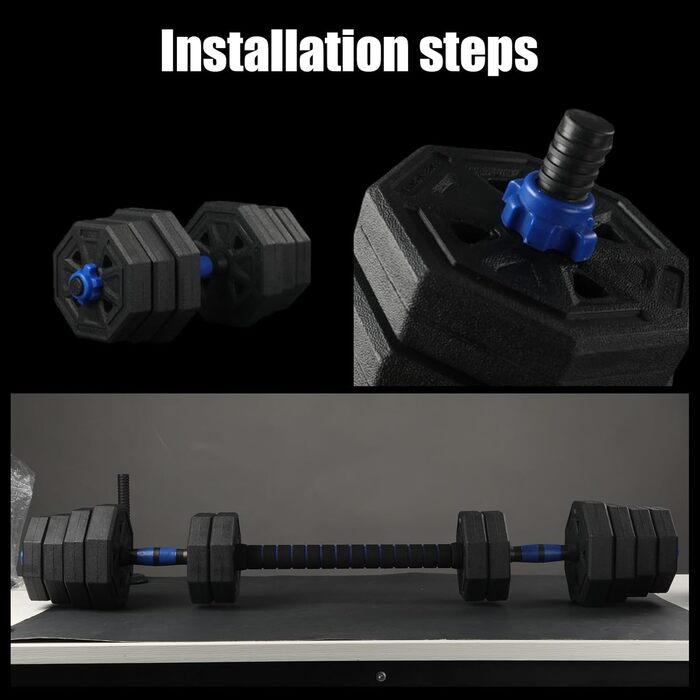 Installation steps