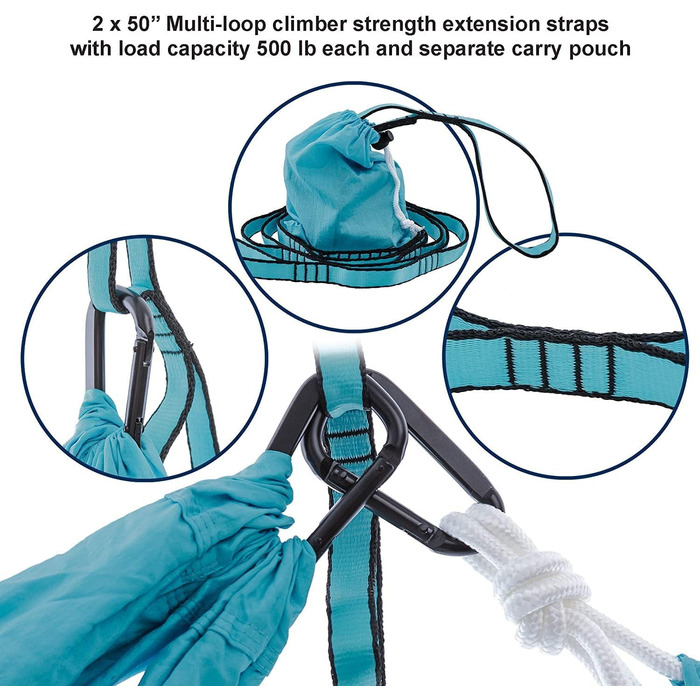 2 x 50” Multi-loop climber strength extension straps with load capacity 500 lb each and separate carry pouch