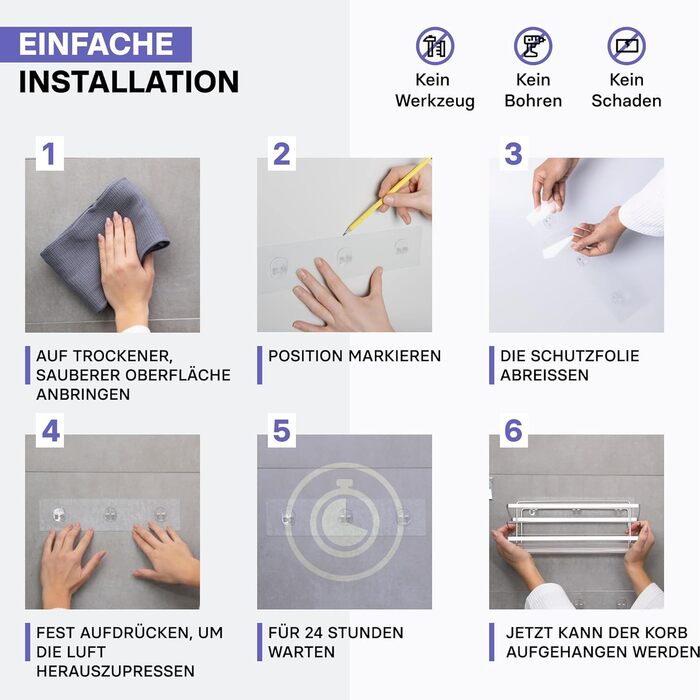 EINFACHE
INSTALLATION

Kein Werkzeug

Kein Bohren

Kein Schaden

1

AUF TROCKENER, SAUBERER OBERFLÄCHE ANBRINGEN

2

POSITION MARKIEREN

3

DIE SCHUTZFOLIE ABREISSEN

4

FEST AUFDRÜCKEN, UM DIE LUFT HERAUSZUPRESSEN

5

FÜR 24 STUNDEN WARTEN

6

JETZT KANN DER KORB AUFGEHANGEN WERDEN