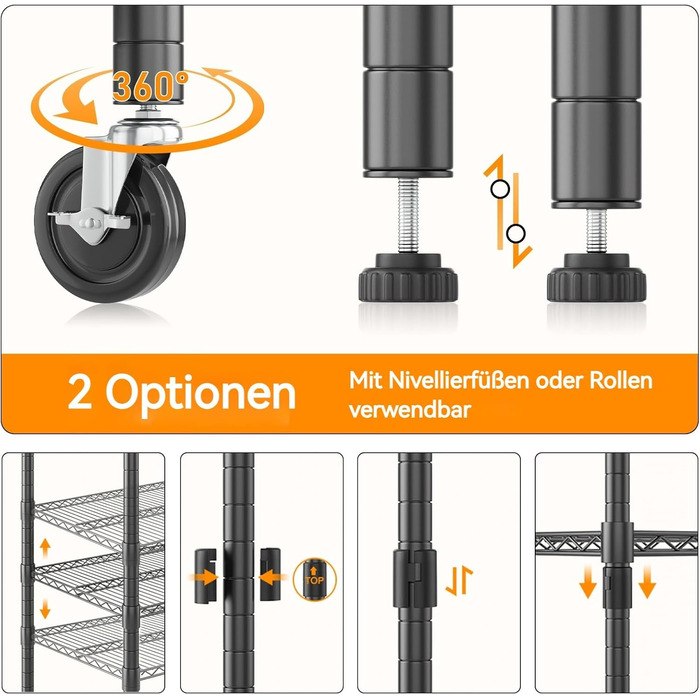 360°

2 Optionen

Mit Nivellierfüßen oder Rollen verwendbar

TOP