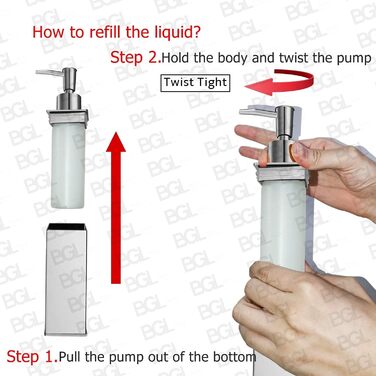 How to refill the liquid?

Step 2.Hold the body and twist the pump

Twist Tight

Step 1.Pull the pump out of the bottom

BGL