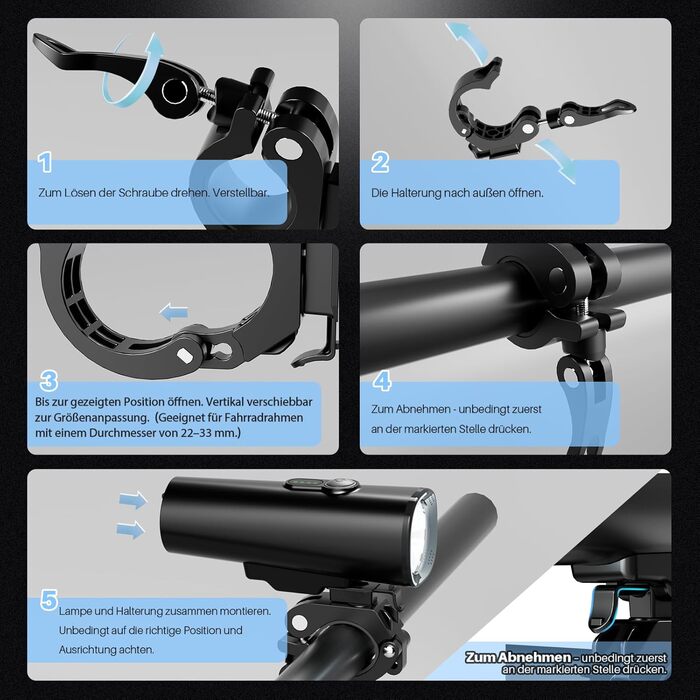 1
Zum Lösen der Schraube drehen. Verstellbar.

2
Die Halterung nach außen öffnen.

3
Bis zur gezeigten Position öffnen. Vertikal verschiebbar zur Größenanpassung. (Geeignet für Fahrradrahmen mit einem Durchmesser von 22–33 mm.)

4
Zum Abnehmen - unbedingt zuerst an der markierten Stelle drücken.

5
Lampe und Halterung zusammen montieren. Unbedingt auf die richtige Position und Ausrichtung achten.

Zum Abnehmen - unbedingt zuerst an der markierten Stelle drücken.