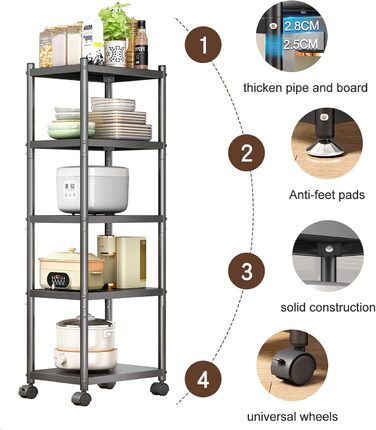 1

2.8CM
2.5CM

thicken pipe and board

2

Anti-feet pads

3

solid construction

4

universal wheels