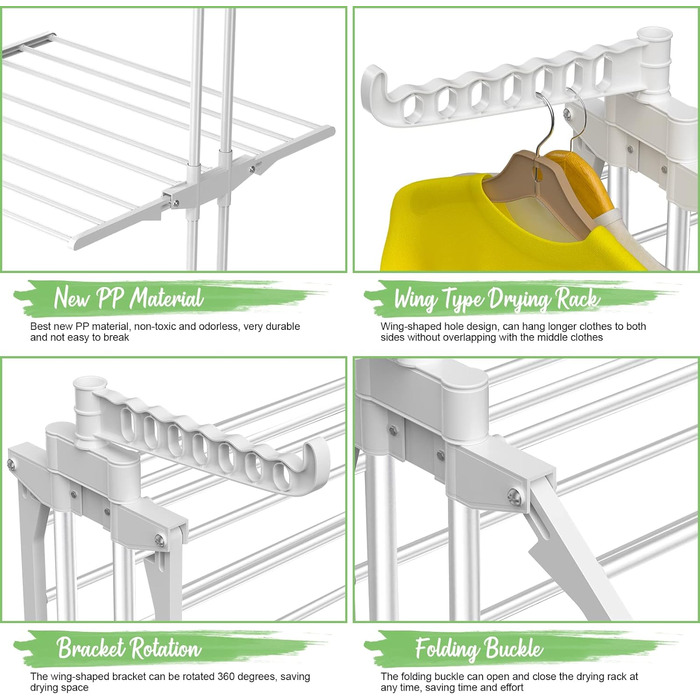 New PP Material

Best new PP material, non-toxic and odorless, very durable and not easy to break

Wing Type Drying Rack

Wing-shaped hole design, can hang longer clothes to both sides without overlapping with the middle clothes

Bracket Rotation

The wing-shaped bracket can be rotated 360 degrees, saving drying space

Folding Buckle

The folding buckle can open and close the drying rack at any time, saving time and effort