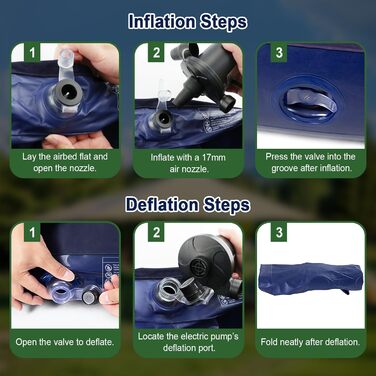 Inflation Steps

1

Lay the airbed flat and open the nozzle.

2

Inflate with a 17mm air nozzle.

3

Press the valve into the groove after inflation.

Deflation Steps

1

Open the valve to deflate.

2

Locate the electric pump's deflation port.

3

Fold neatly after deflation.