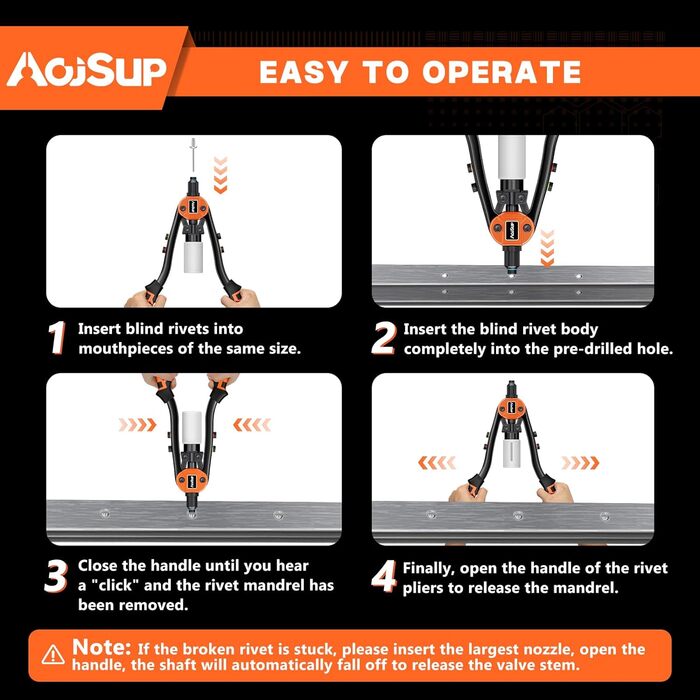 AOJSUP

EASY TO OPERATE

1 Insert blind rivets into mouthpieces of the same size.

2 Insert the blind rivet body completely into the pre-drilled hole.

3 Close the handle until you hear a "click" and the rivet mandrel has been removed.

4 Finally, open the handle of the rivet pliers to release the mandrel.

Note: If the broken rivet is stuck, please insert the largest nozzle, open the handle, the shaft will automatically fall off to release the valve stem.