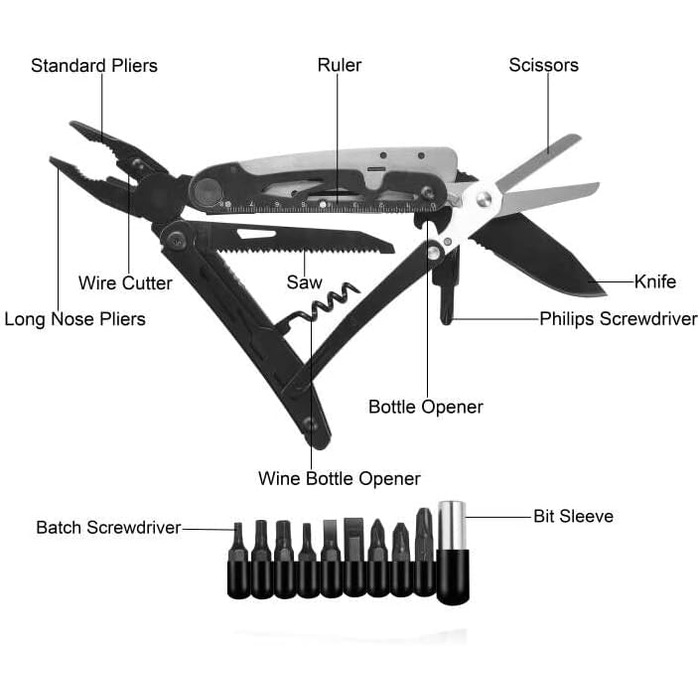 Standard Pliers
Ruler
Scissors
Wire Cutter
Saw
Knife
Long Nose Pliers
Philips Screwdriver
Bottle Opener
Wine Bottle Opener
Batch Screwdriver
Bit Sleeve