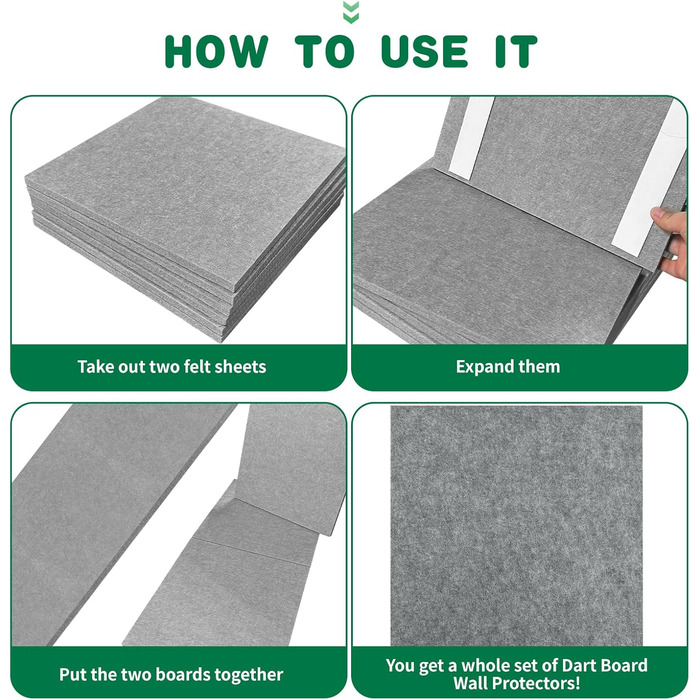 HOW TO USE IT

Take out two felt sheets

Expand them

Put the two boards together

You get a whole set of Dart Board Wall Protectors!