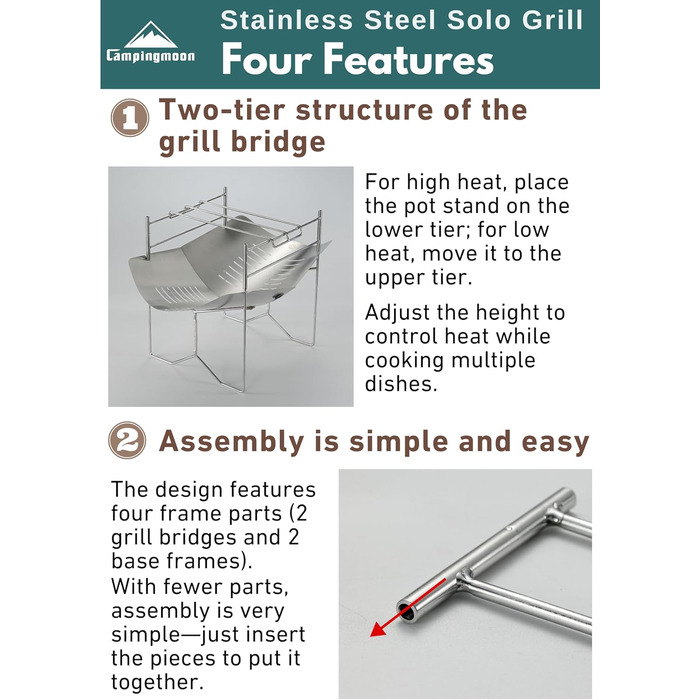 Campingmoon

Stainless Steel Solo Grill
Four Features

1 Two-tier structure of the grill bridge

For high heat, place the pot stand on the lower tier; for low heat, move it to the upper tier.

Adjust the height to control heat while cooking multiple dishes.

2 Assembly is simple and easy

The design features four frame parts (2 grill bridges and 2 base frames).
With fewer parts, assembly is very simple—just insert the pieces to put it together.