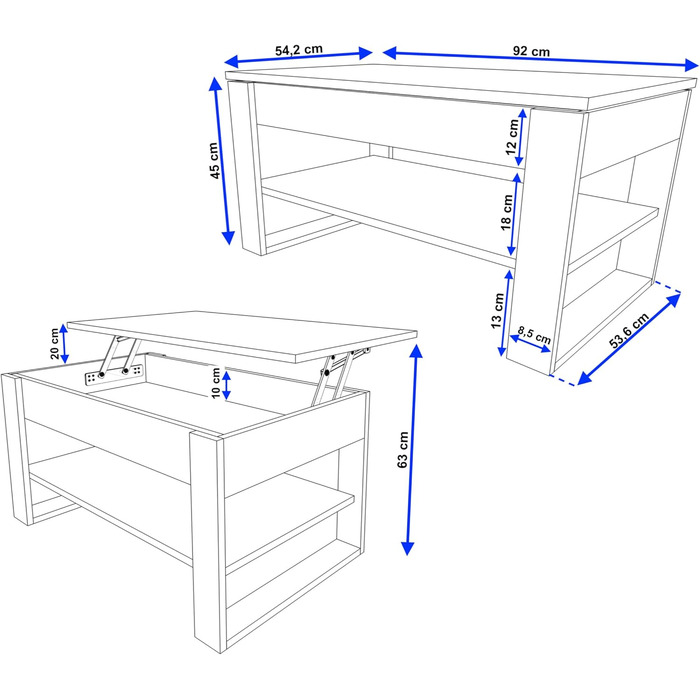 54,2 cm
92 cm
45 cm
12 cm
18 cm
13 cm
8,5 cm
53,6 cm
20 cm
10 cm
63 cm