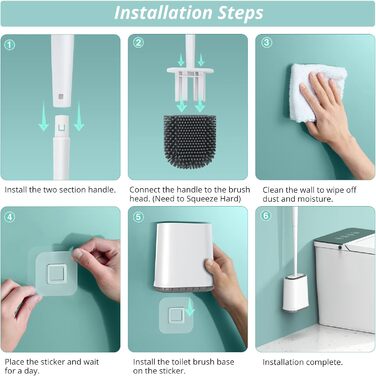 Installation Steps

1

Install the two section handle.

2

Connect the handle to the brush head. (Need to Squeeze Hard)

3

Clean the wall to wipe off dust and moisture.

4

Place the sticker and wait for a day.

5

Install the toilet brush base on the sticker.

6

Installation complete.