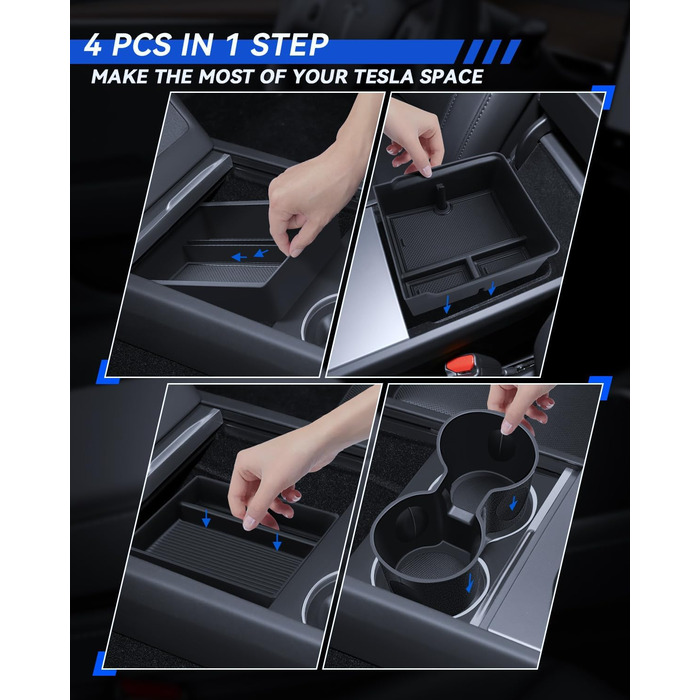 4 PCS IN 1 STEP
MAKE THE MOST OF YOUR TESLA SPACE