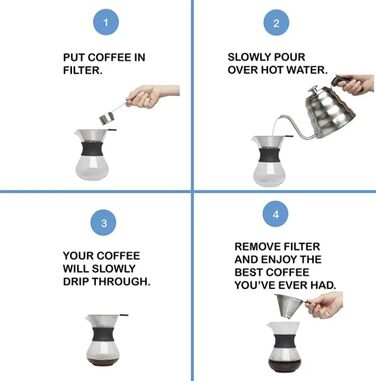 1

PUT COFFEE IN FILTER.

2

SLOWLY POUR OVER HOT WATER.

3

YOUR COFFEE WILL SLOWLY DRIP THROUGH.

4

REMOVE FILTER AND ENJOY THE BEST COFFEE YOU'VE EVER HAD.