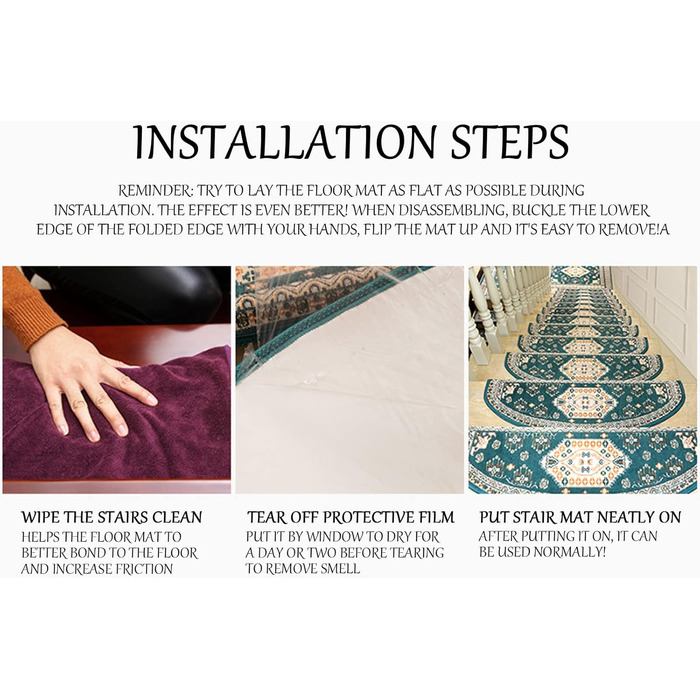 INSTALLATION STEPS

REMINDER: TRY TO LAY THE FLOOR MAT AS FLAT AS POSSIBLE DURING INSTALLATION. THE EFFECT IS EVEN BETTER! WHEN DISASSEMBLING, BUCKLE THE LOWER EDGE OF THE FOLDED EDGE WITH YOUR HANDS, FLIP THE MAT UP AND IT'S EASY TO REMOVE!A

WIPE THE STAIRS CLEAN

HELPS THE FLOOR MAT TO BETTER BOND TO THE FLOOR AND INCREASE FRICTION

TEAR OFF PROTECTIVE FILM

PUT IT BY WINDOW TO DRY FOR A DAY OR TWO BEFORE TEARING TO REMOVE SMELL

PUT STAIR MAT NEATLY ON

AFTER PUTTING IT ON, IT CAN BE USED NORMALLY!