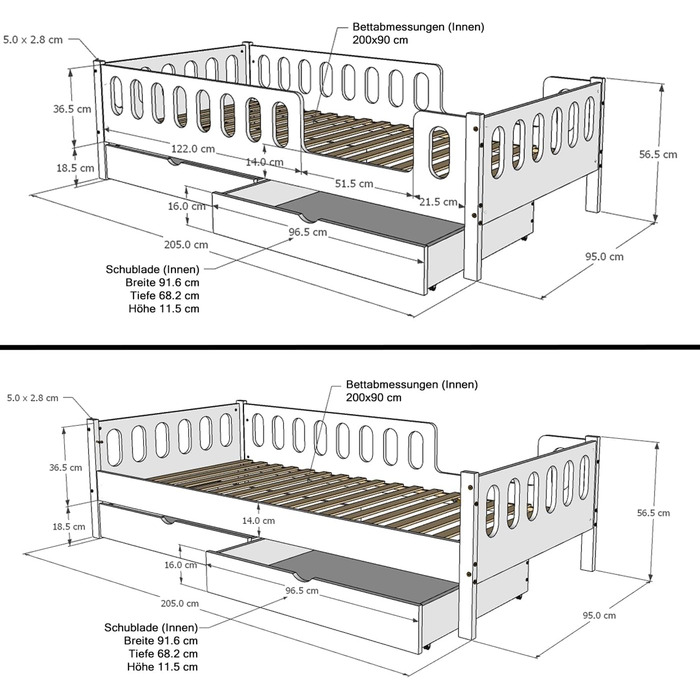 5.0 x 2.8 cm

Bettabmessungen (Innen)
200x90 cm

36.5 cm

18.5 cm

122.0 cm

14.0 cm

51.5 cm

21.5 cm

56.5 cm

16.0 cm

96.5 cm

205.0 cm

95.0 cm

Schublade (Innen)
Breite 91.6 cm
Tiefe 68.2 cm
Höhe 11.5 cm

5.0 x 2.8 cm

Bettabmessungen (Innen)
200x90 cm

36.5 cm

18.5 cm

14.0 cm

56.5 cm

16.0 cm

96.5 cm

205.0 cm

95.0 cm

Schublade (Innen)
Breite 91.6 cm
Tiefe 68.2 cm
Höhe 11.5 cm