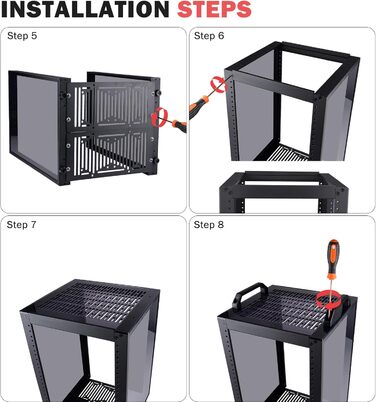 INSTALLATION STEPS

Step 5

Step 6

Step 7

Step 8