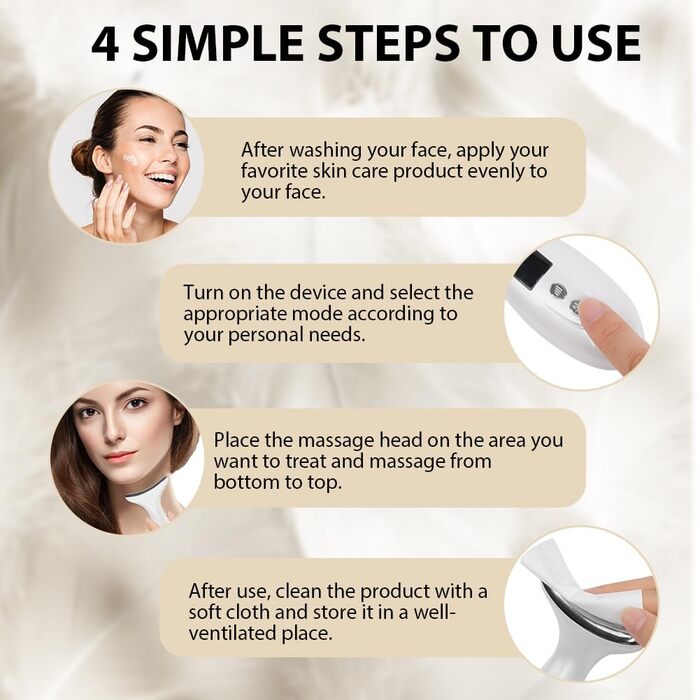 4 SIMPLE STEPS TO USE

After washing your face, apply your favorite skin care product evenly to your face.

Turn on the device and select the appropriate mode according to your personal needs.

Place the massage head on the area you want to treat and massage from bottom to top.

After use, clean the product with a soft cloth and store it in a well-ventilated place.