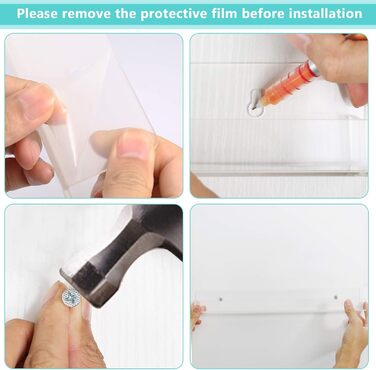 Please remove the protective film before installation