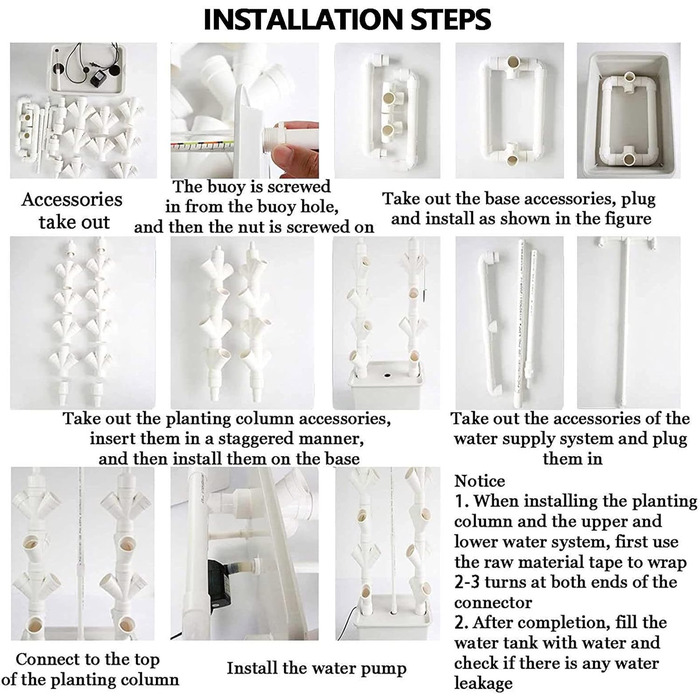 INSTALLATION STEPS

Accessories take out

The buoy is screwed in from the buoy hole, and then the nut is screwed on

Take out the base accessories, plug and install as shown in the figure

Take out the planting column accessories, insert them in a staggered manner, and then install them on the base

Take out the accessories of the water supply system and plug them in

Connect to the top of the planting column

Install the water pump

Notice
1. When installing the planting column and the upper and lower water system, first use the raw material tape to wrap 2-3 turns at both ends of the connector
2. After completion, fill the water tank with water and check if there is any water leakage