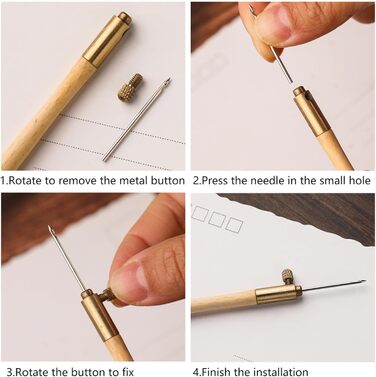 1.Rotate to remove the metal button

2.Press the needle in the small hole

3.Rotate the button to fix

4.Finish the installation