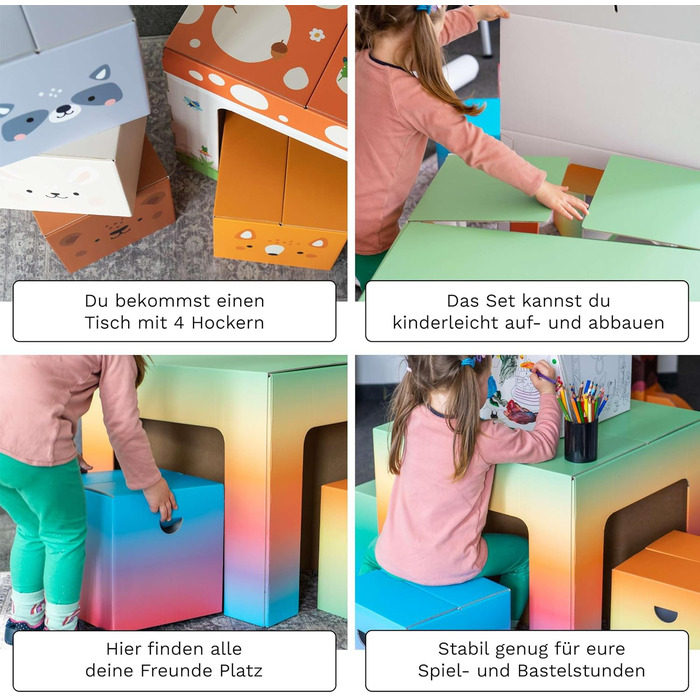 Du bekommst einen Tisch mit 4 Hockern

Das Set kannst du kinderleicht auf- und abbauen

Hier finden alle deine Freunde Platz

Stabil genug für eure Spiel- und Bastelstunden