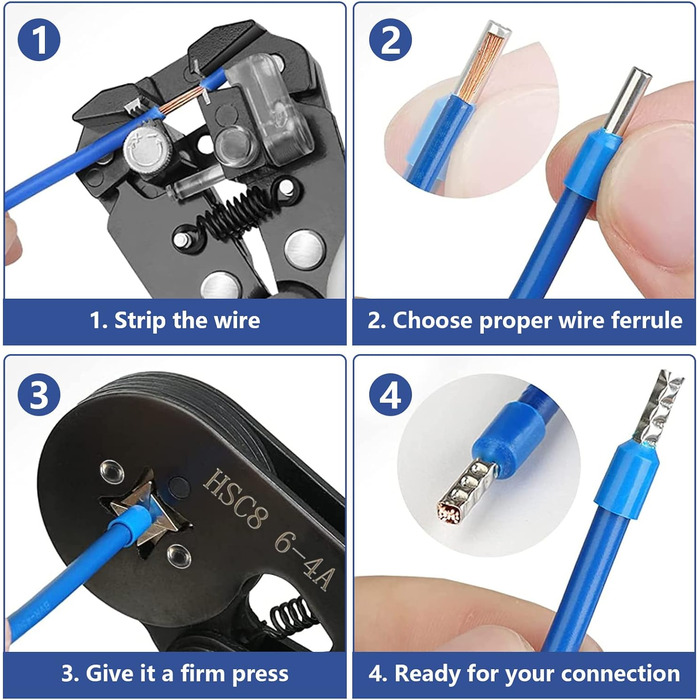 1

1. Strip the wire

2

2. Choose proper wire ferrule

3

HSC8 6-4A

3. Give it a firm press

4

4. Ready for your connection