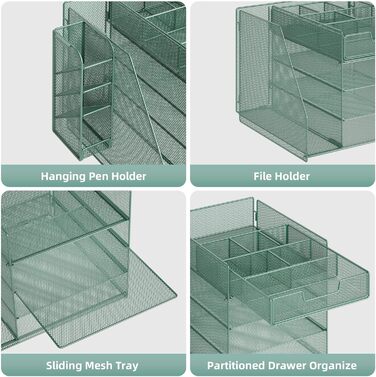 Hanging Pen Holder

File Holder

Sliding Mesh Tray

Partitioned Drawer Organize