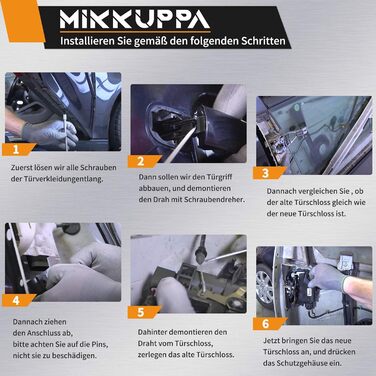 MIKKUPPA
Installieren Sie gemäß den folgenden Schritten

1
Zuerst lösen wir alle Schrauben der Türverkleidungentlang.

2
Dann sollen wir den Türgriff abbauen, und demontieren den Drah mit Schraubendreher.

3
Dannach vergleichen Sie , ob der alte Türschloss gleich wie der neue Türschloss ist.

4
Dannach ziehen den Anschluss ab, bitte achten Sie auf die Pins, nicht sie zu beschädigen.

5
Dahinter demontieren den Draht vom Türschloss, zerlegen das alte Türschloss.

6
Jetzt bringen Sie das neue Türschloss an, und drücken das Schutzgehäuse ein.