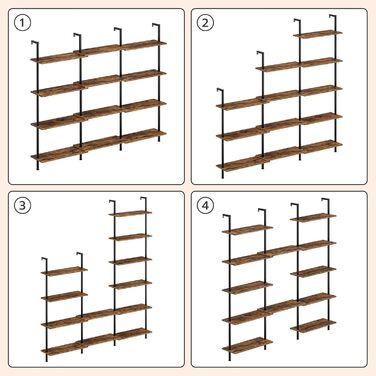 1

2

3

4