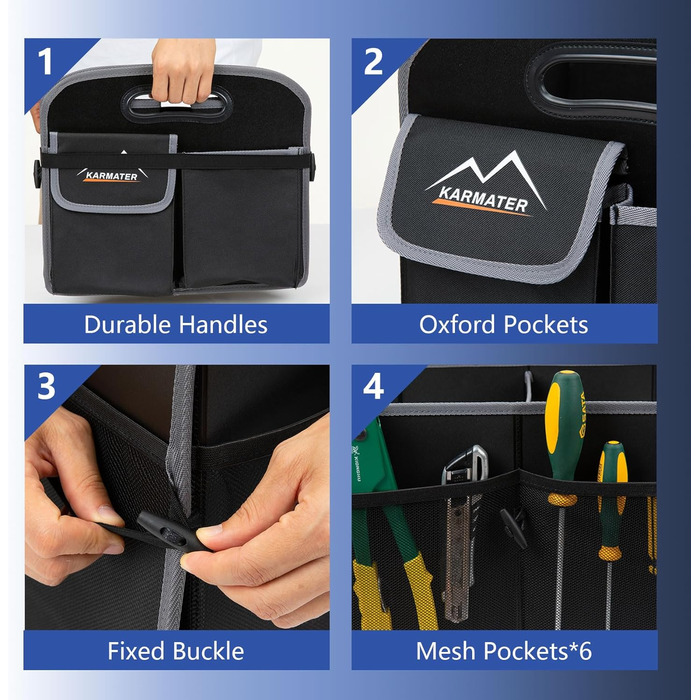 1

KARMATER

Durable Handles

2

KARMATER

Oxford Pockets

3

Fixed Buckle

4

SATA

Mesh Pockets*6