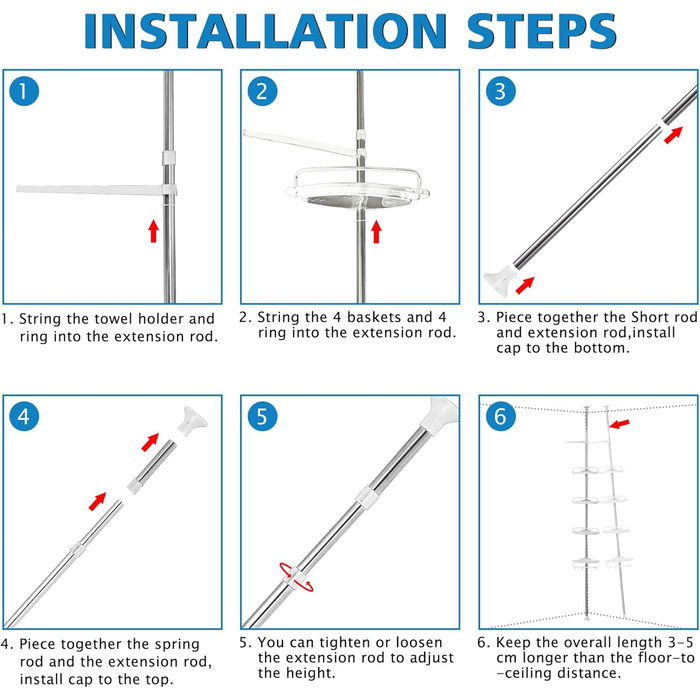 INSTALLATION STEPS

1

1. String the towel holder and ring into the extension rod.

2

2. String the 4 baskets and 4 ring into the extension rod.

3

3. Piece together the Short rod and extension rod,install cap to the bottom.

4

4. Piece together the spring rod and the extension rod, install cap to the top.

5

5. You can tighten or loosen the extension rod to adjust the height.

6

6. Keep the overall length 3-5 cm longer than the floor-to-ceiling distance.