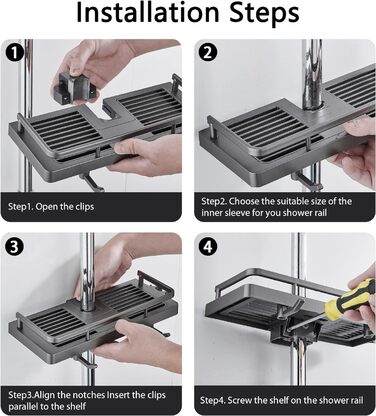 Installation Steps

1

Step1. Open the clips

2

Step2. Choose the suitable size of the inner sleeve for you shower rail

3

Step3.Align the notches Insert the clips parallel to the shelf

4

Step4. Screw the shelf on the shower rail