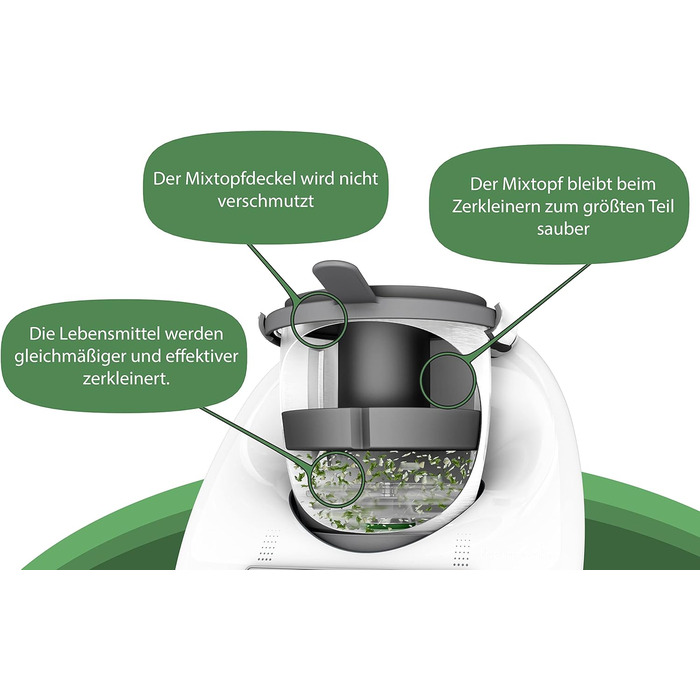 Der Mixtopfdeckel wird nicht verschmutzt

Der Mixtopf bleibt beim Zerkleinern zum größten Teil sauber

Die Lebensmittel werden gleichmäßiger und effektiver zerkleinert.