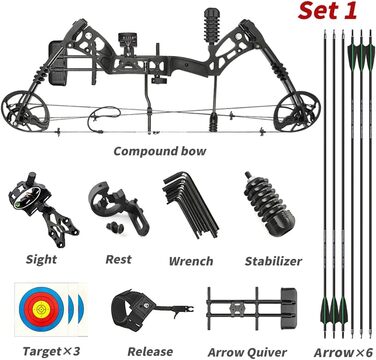 Set 1

Compound bow

Sight

Rest

Wrench

Stabilizer

Target×3

Release

Arrow Quiver

Arrow×6