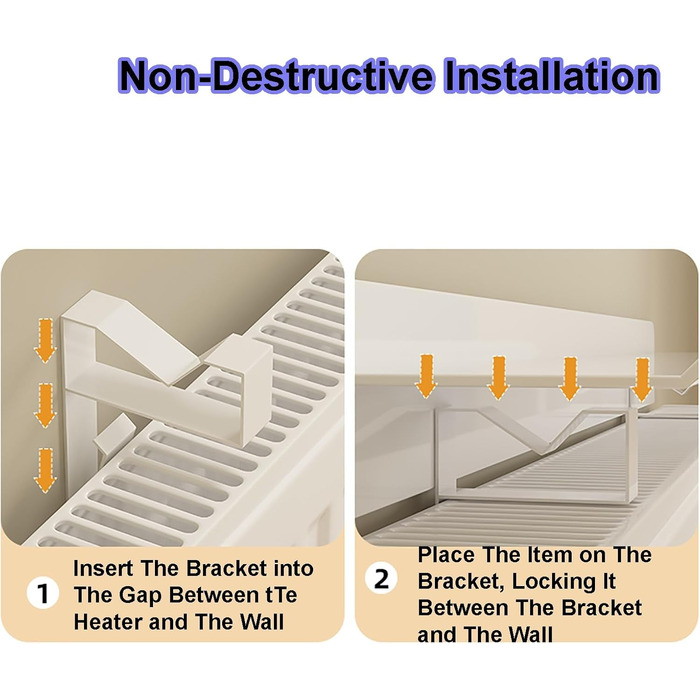 Non-Destructive Installation

1 Insert The Bracket into The Gap Between tTe Heater and The Wall

2 Place The Item on The Bracket, Locking It Between The Bracket and The Wall