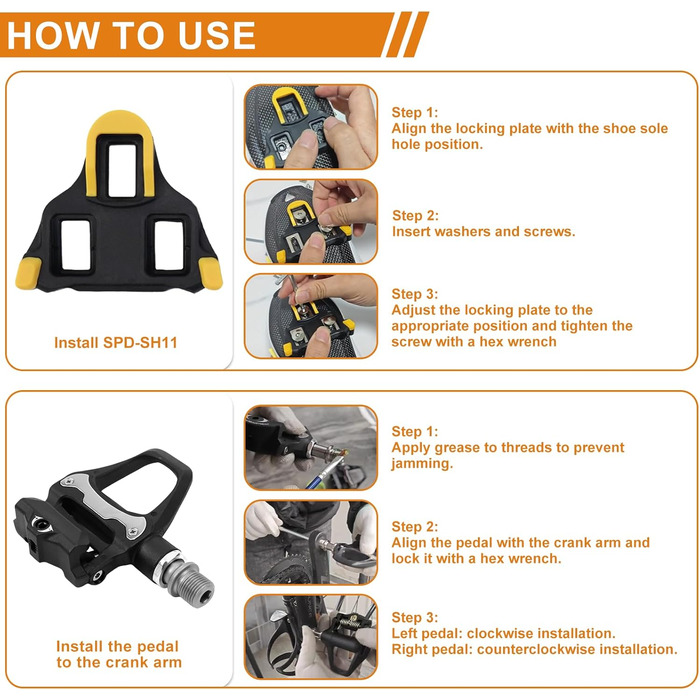 HOW TO USE

Install SPD-SH11

Step 1:
Align the locking plate with the shoe sole hole position.

Step 2:
Insert washers and screws.

Step 3:
Adjust the locking plate to the appropriate position and tighten the screw with a hex wrench

Install the pedal to the crank arm

Step 1:
Apply grease to threads to prevent jamming.

Step 2:
Align the pedal with the crank arm and lock it with a hex wrench.

Step 3:
Left pedal: clockwise installation.
Right pedal: counterclockwise installation.