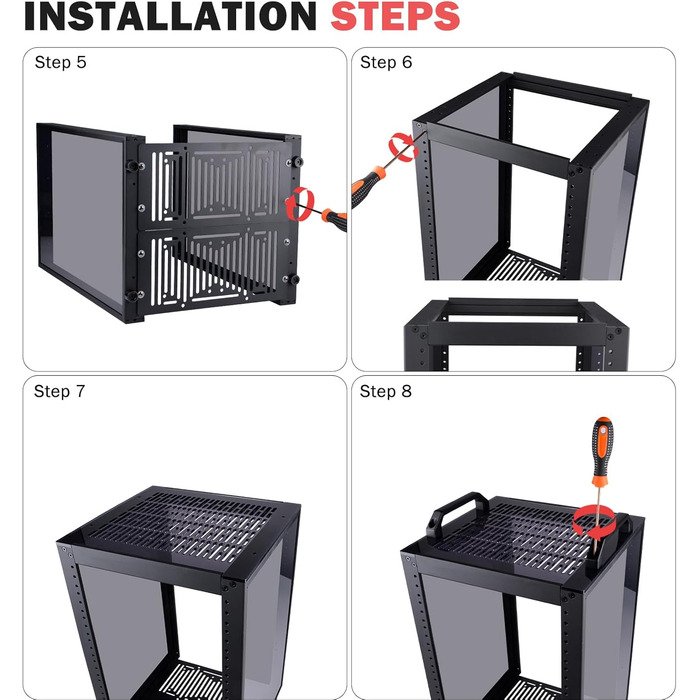 INSTALLATION STEPS

Step 5

Step 6

Step 7

Step 8