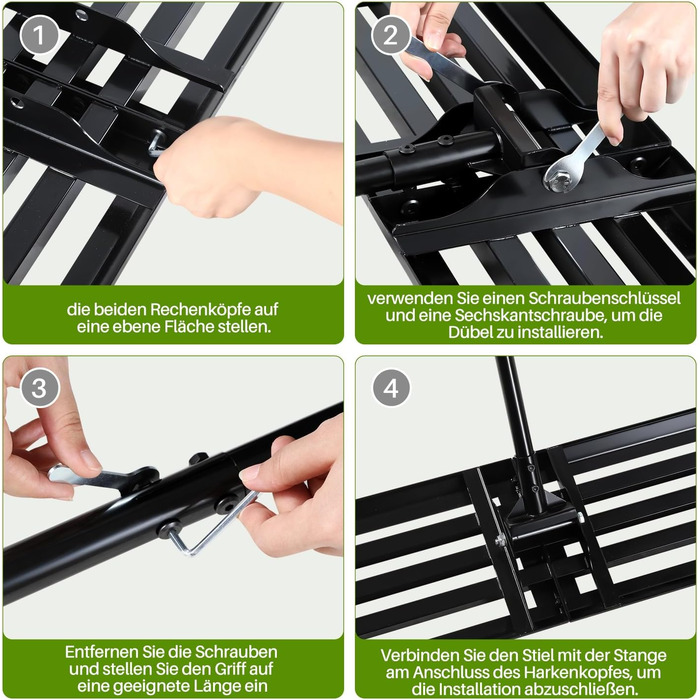 1

die beiden Rechenköpfe auf eine ebene Fläche stellen.

2

verwenden Sie einen Schraubenschlüssel und eine Sechskantschraube, um die Dübel zu installieren.

3

Entfernen Sie die Schrauben und stellen Sie den Griff auf eine geeignete Länge ein

4

Verbinden Sie den Stiel mit der Stange am Anschluss des Harkenkopfes, um die Installation abzuschließen.